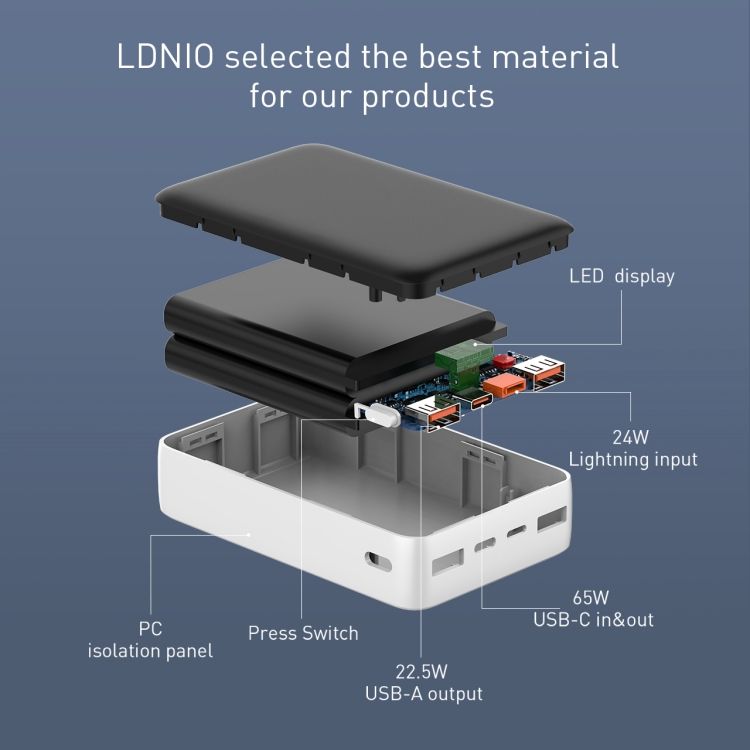 LDNIO selected the best material for our products

LED display

24W
Lightning input

65W
USB-C in&out

PC
isolation panel

Press Switch

22.5W
USB-A output